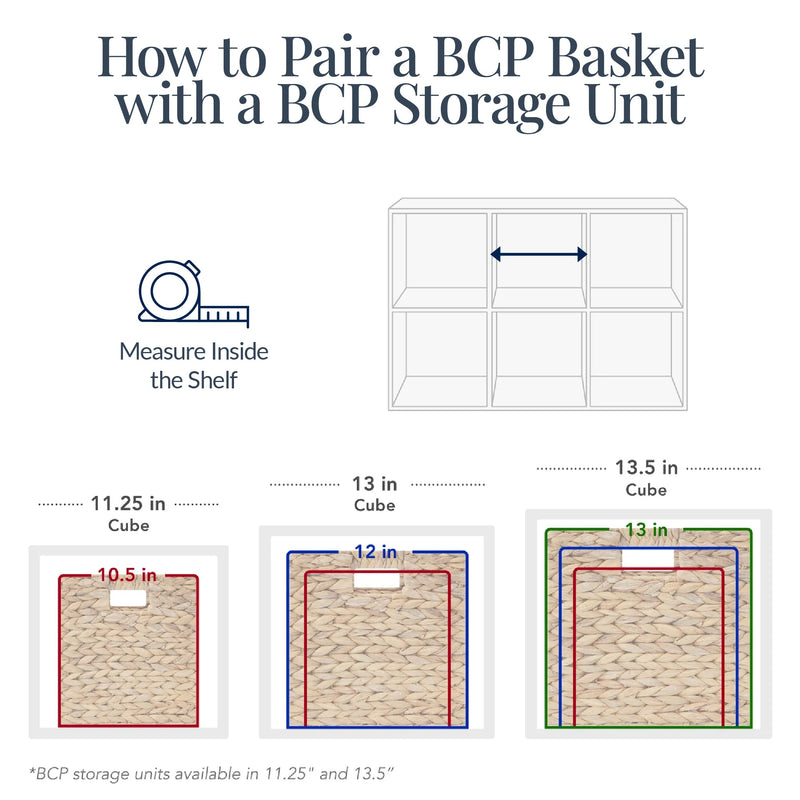 How to Pair a BCP Basket with a BCP Storage Unit

Measure Inside the Shelf

11.25 in
Cube

10.5 in

13 in
Cube

12 in

13.5 in
Cube

13 in

*BCP storage units available in 11.25" and 13.5"