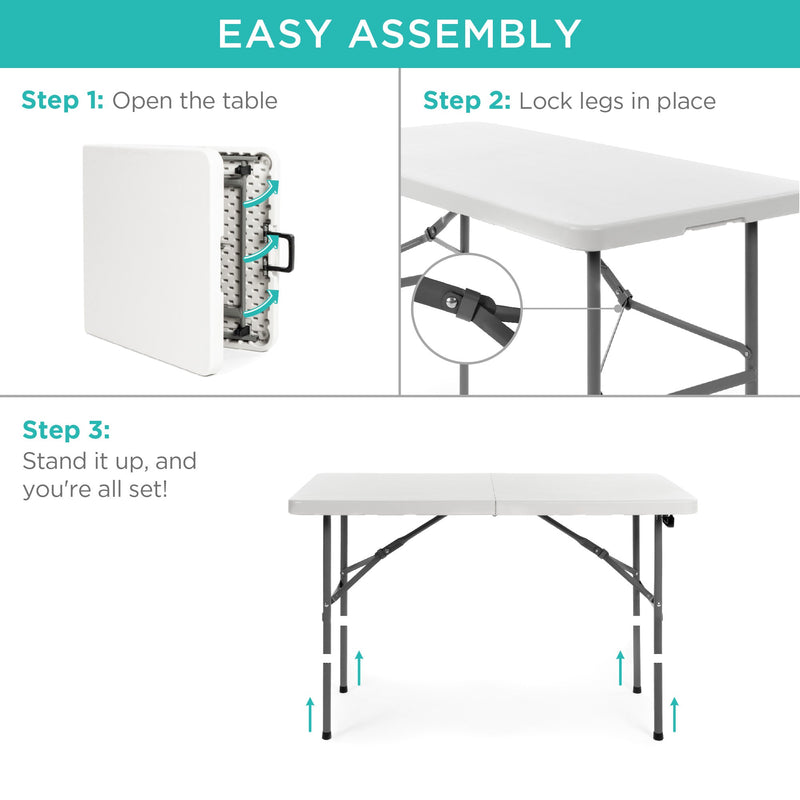 EASY ASSEMBLY

Step 1: Open the table

Step 2: Lock legs in place

Step 3:
Stand it up, and you're all set!