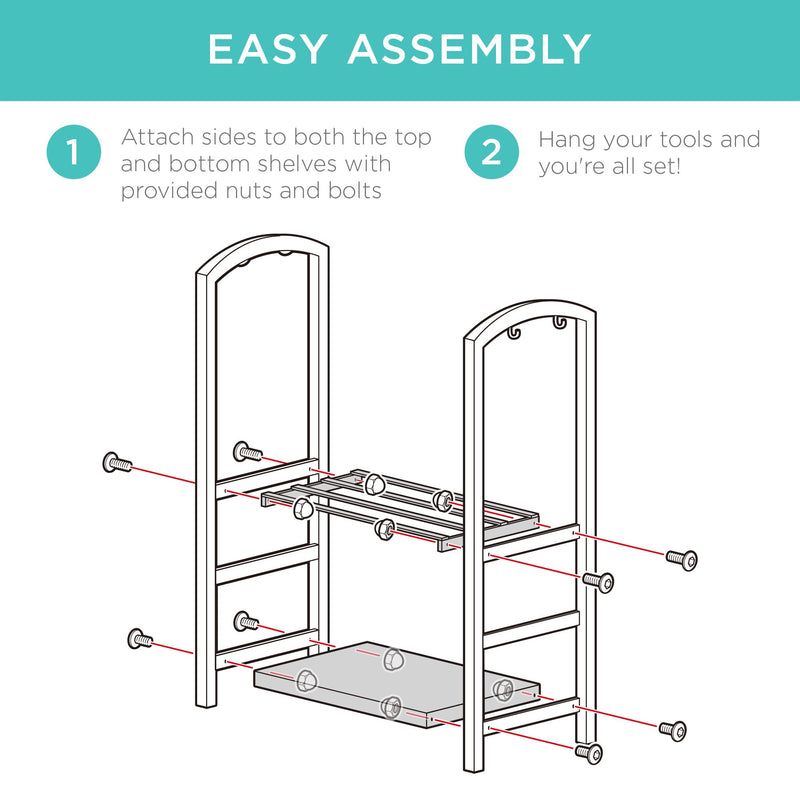 EASY ASSEMBLY

1 Attach sides to both the top and bottom shelves with provided nuts and bolts

2 Hang your tools and you're all set!