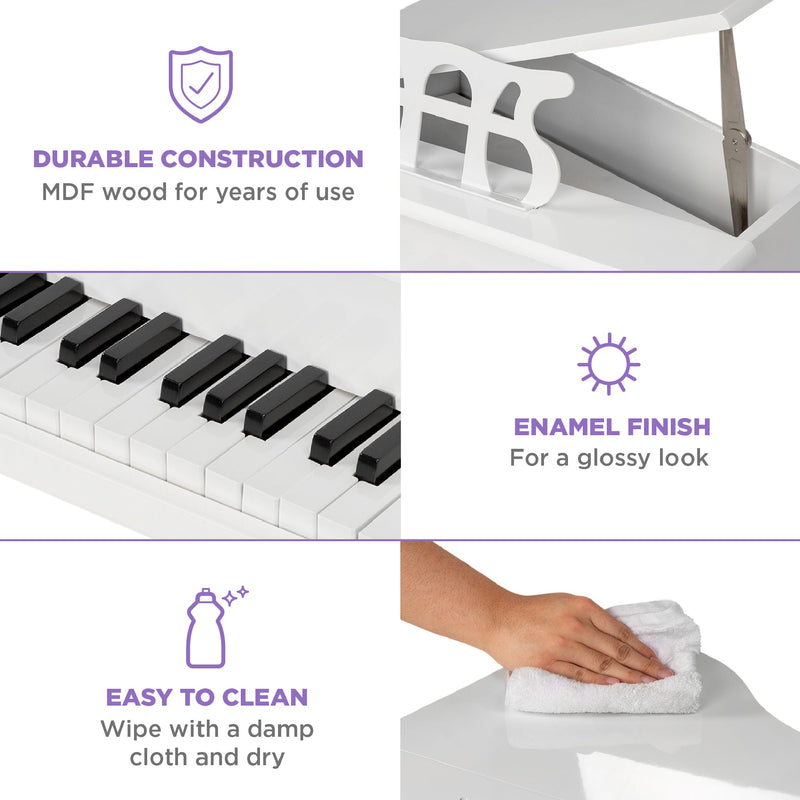 DURABLE CONSTRUCTION
MDF wood for years of use

ENAMEL FINISH
For a glossy look

EASY TO CLEAN
Wipe with a damp cloth and dry