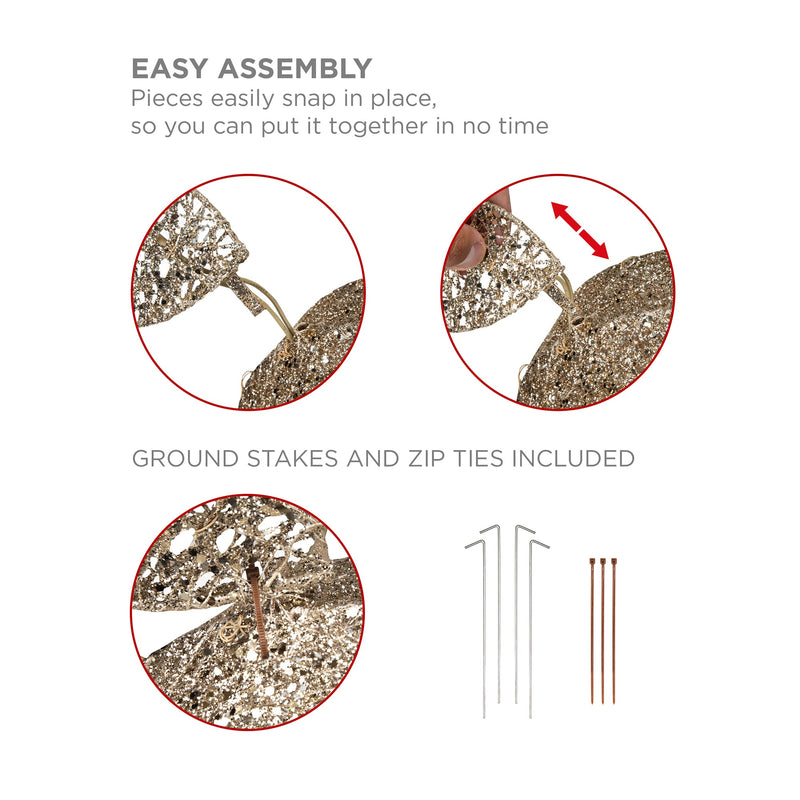 EASY ASSEMBLY
Pieces easily snap in place, so you can put it together in no time

GROUND STAKES AND ZIP TIES INCLUDED