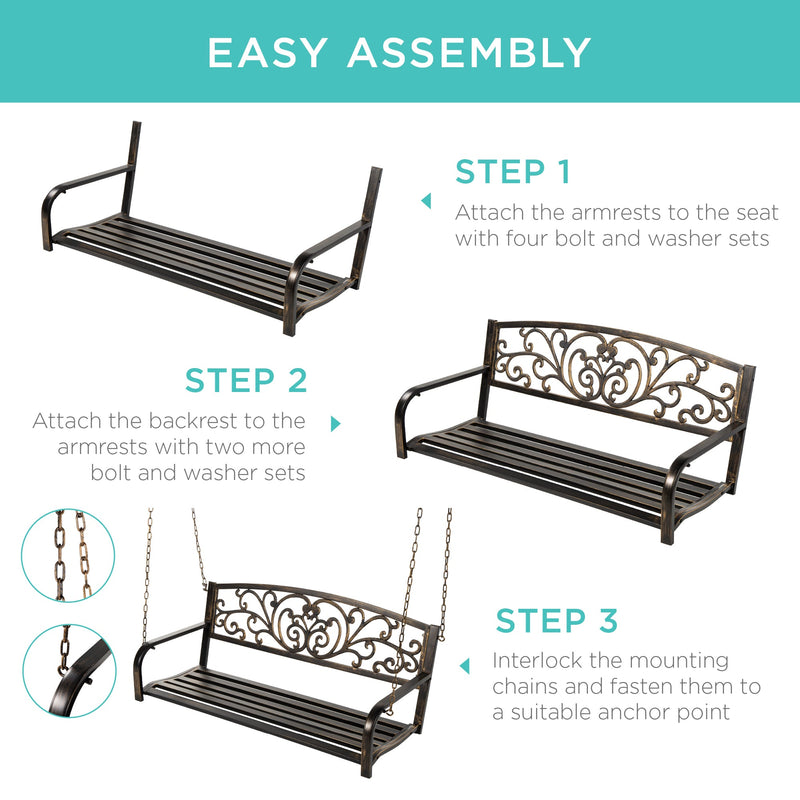 EASY ASSEMBLY

STEP 1

Attach the armrests to the seat with four bolt and washer sets

STEP 2

Attach the backrest to the armrests with two more bolt and washer sets

STEP 3

Interlock the mounting chains and fasten them to a suitable anchor point