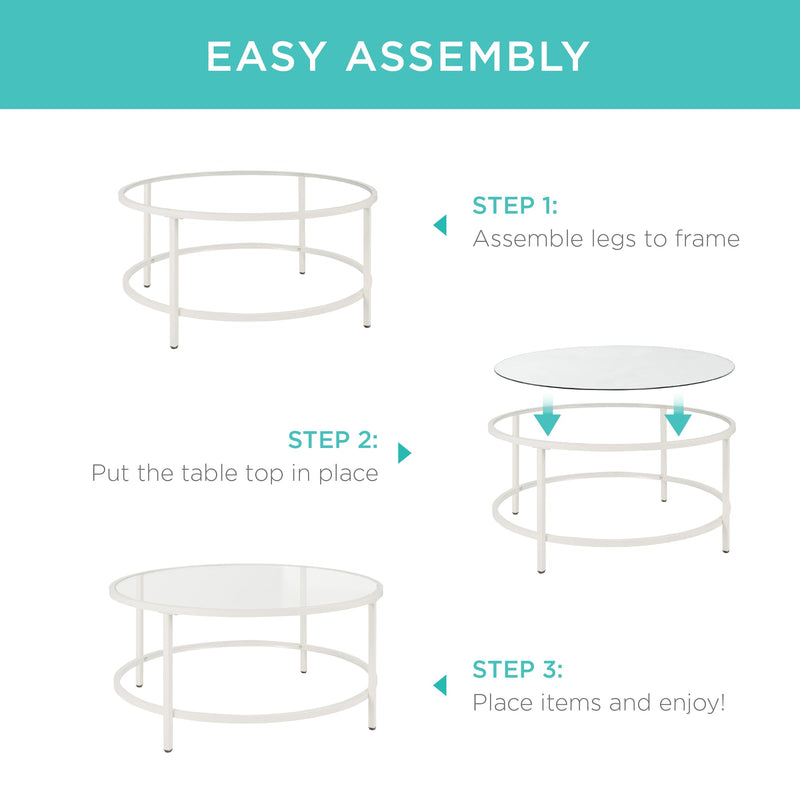 EASY ASSEMBLY

STEP 1:
Assemble legs to frame

STEP 2:
Put the table top in place

STEP 3:
Place items and enjoy!