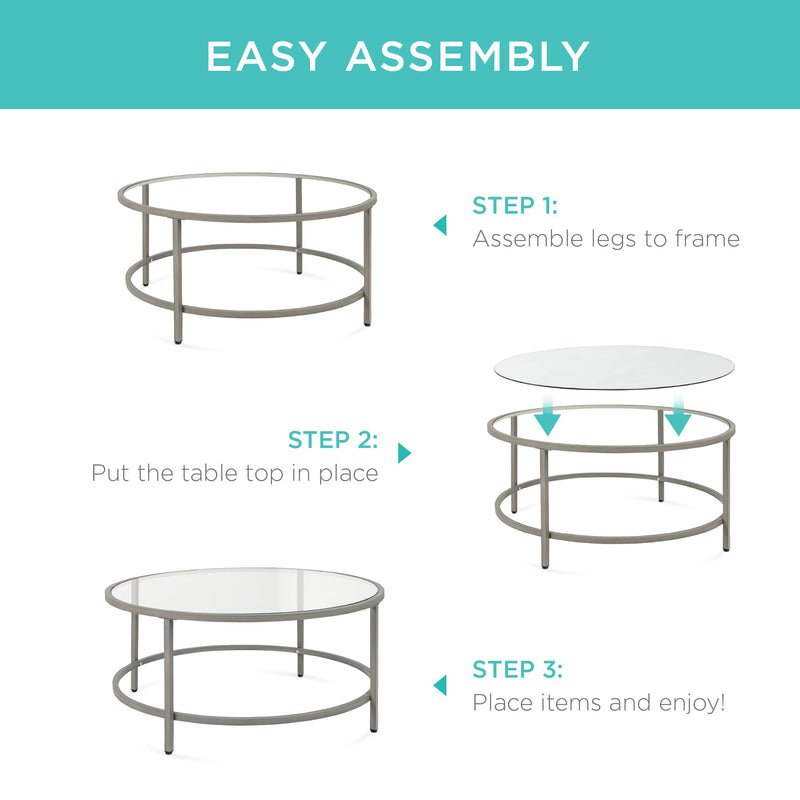 EASY ASSEMBLY

STEP 1:
Assemble legs to frame

STEP 2:
Put the table top in place

STEP 3:
Place items and enjoy!