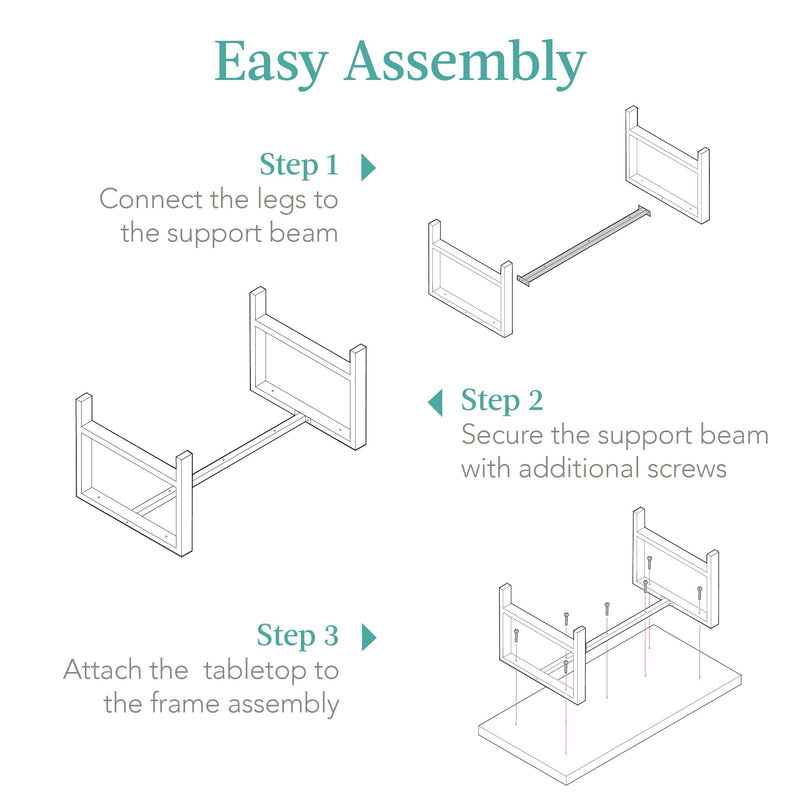 Easy Assembly

Step 1
Connect the legs to the support beam

Step 2
Secure the support beam with additional screws

Step 3
Attach the tabletop to the frame assembly