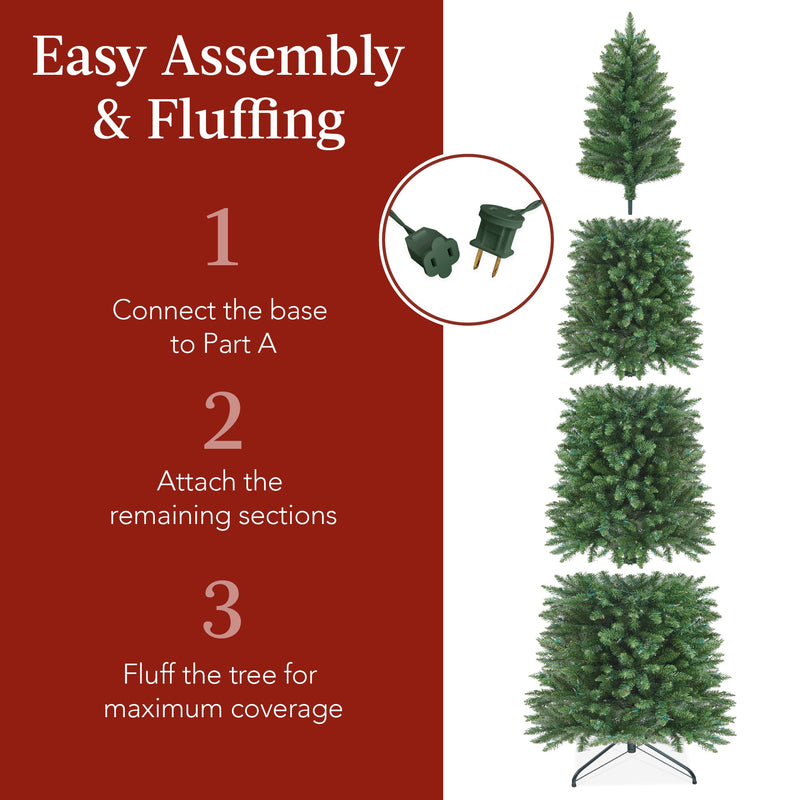 Easy Assembly & Fluffing

1

Connect the base to Part A

2

Attach the remaining sections

3

Fluff the tree for maximum coverage