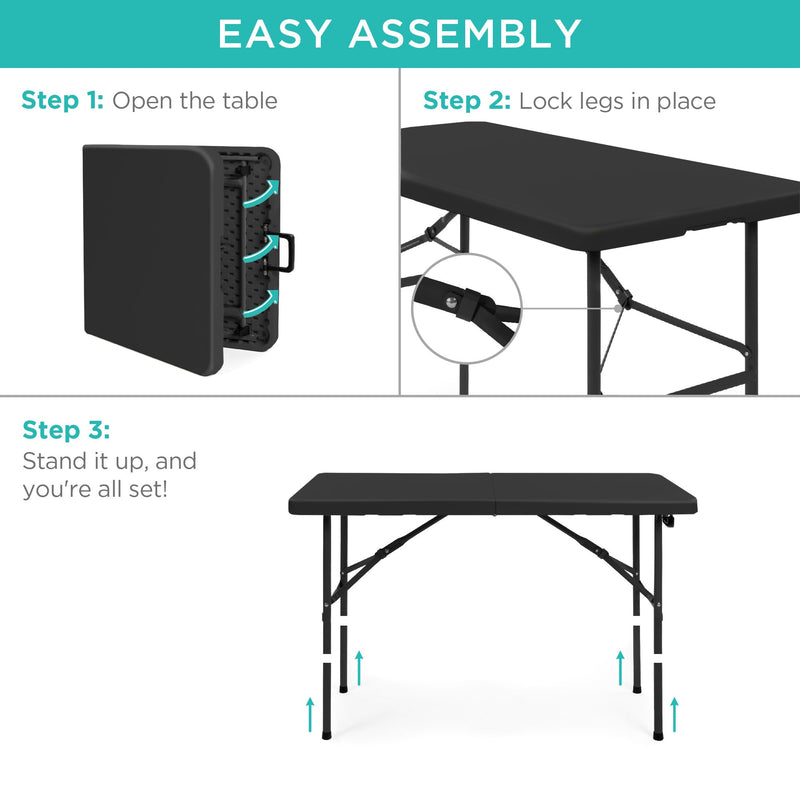 EASY ASSEMBLY

Step 1: Open the table

Step 2: Lock legs in place

Step 3:
Stand it up, and you're all set!