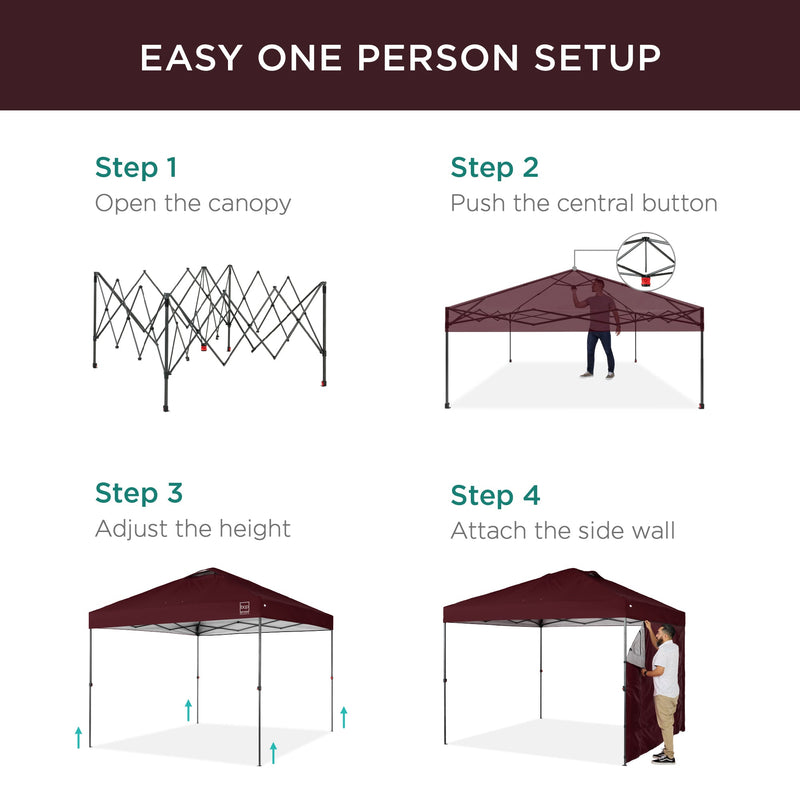 EASY ONE PERSON SETUP

Step 1
Open the canopy

Step 2
Push the central button

Step 3
Adjust the height

Step 4
Attach the side wall