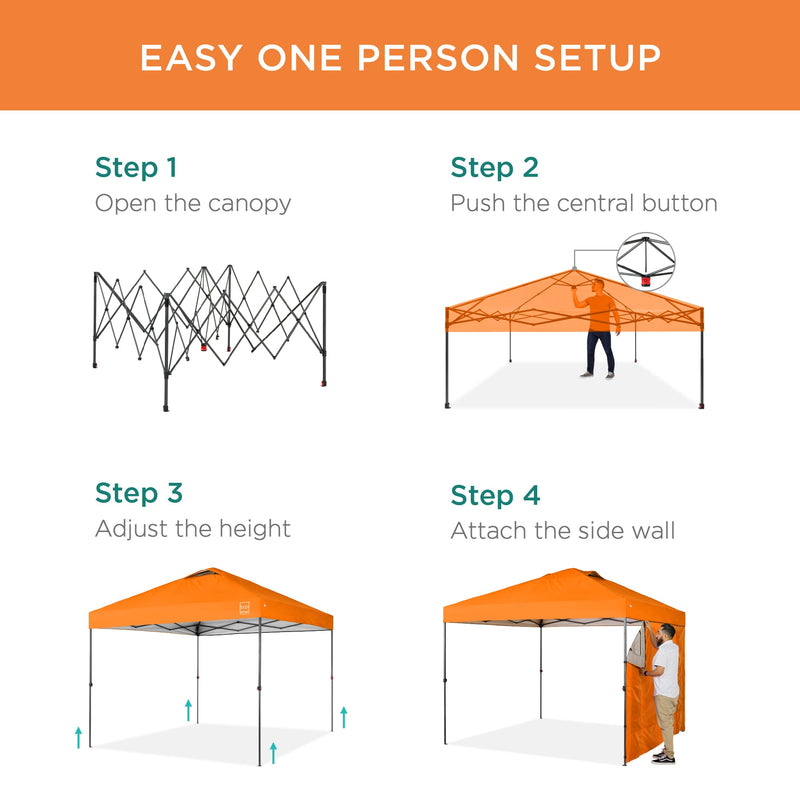 EASY ONE PERSON SETUP

Step 1
Open the canopy

Step 2
Push the central button

Step 3
Adjust the height

Step 4
Attach the side wall