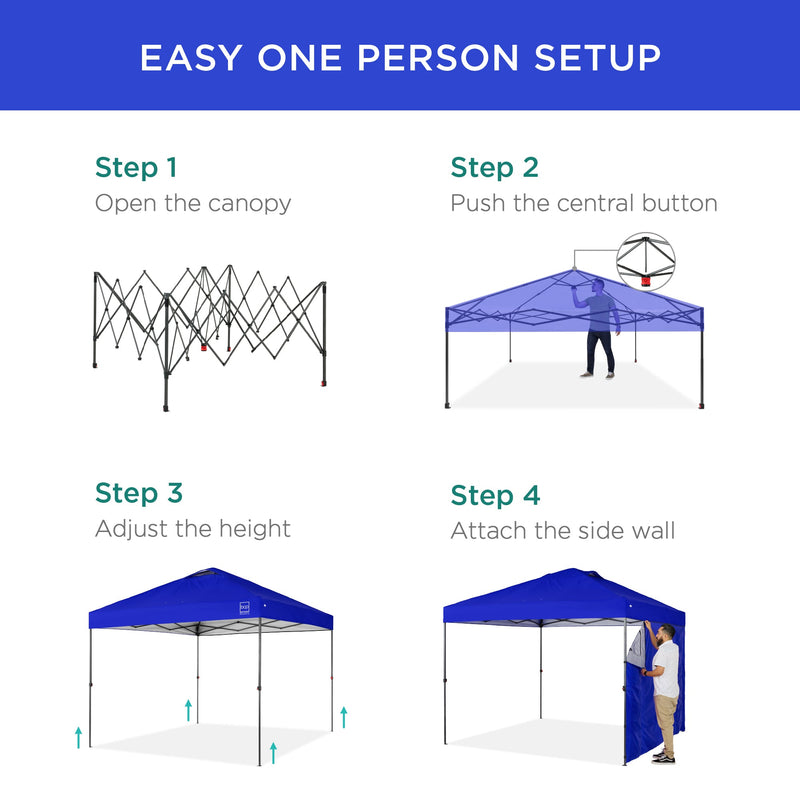 EASY ONE PERSON SETUP

Step 1
Open the canopy

Step 2
Push the central button

Step 3
Adjust the height

Step 4
Attach the side wall