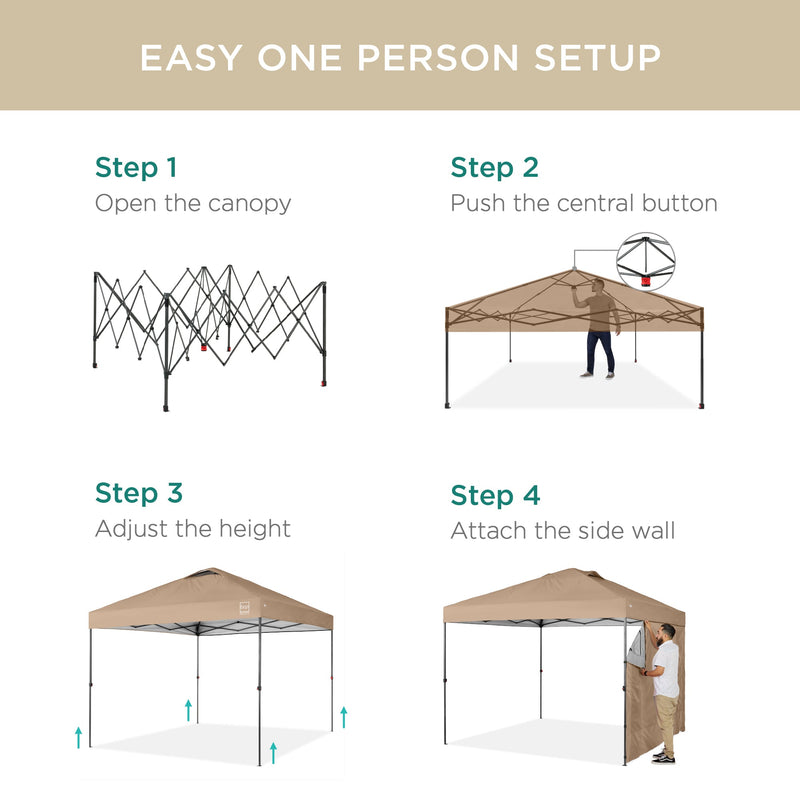 EASY ONE PERSON SETUP

Step 1
Open the canopy

Step 2
Push the central button

Step 3
Adjust the height

Step 4
Attach the side wall