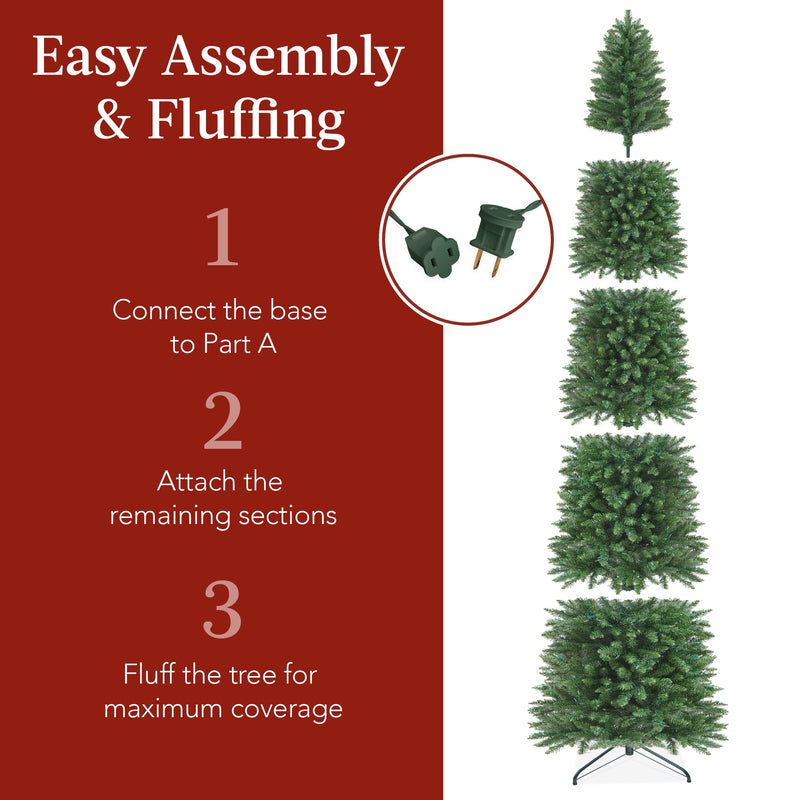 Easy Assembly & Fluffing

1

Connect the base to Part A

2

Attach the remaining sections

3

Fluff the tree for maximum coverage