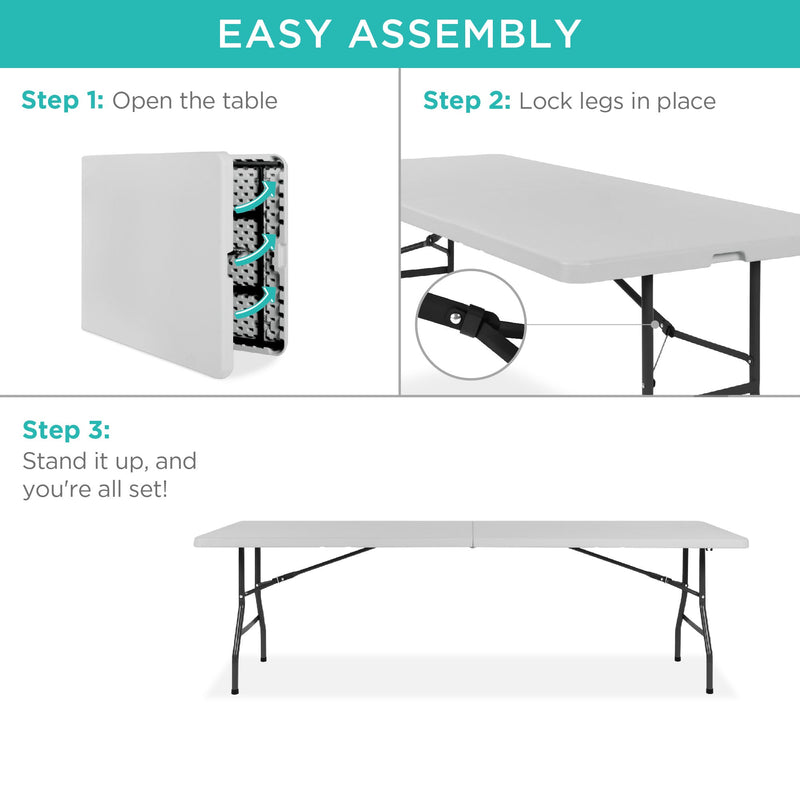 EASY ASSEMBLY

Step 1: Open the table

Step 2: Lock legs in place

Step 3:
Stand it up, and you're all set!