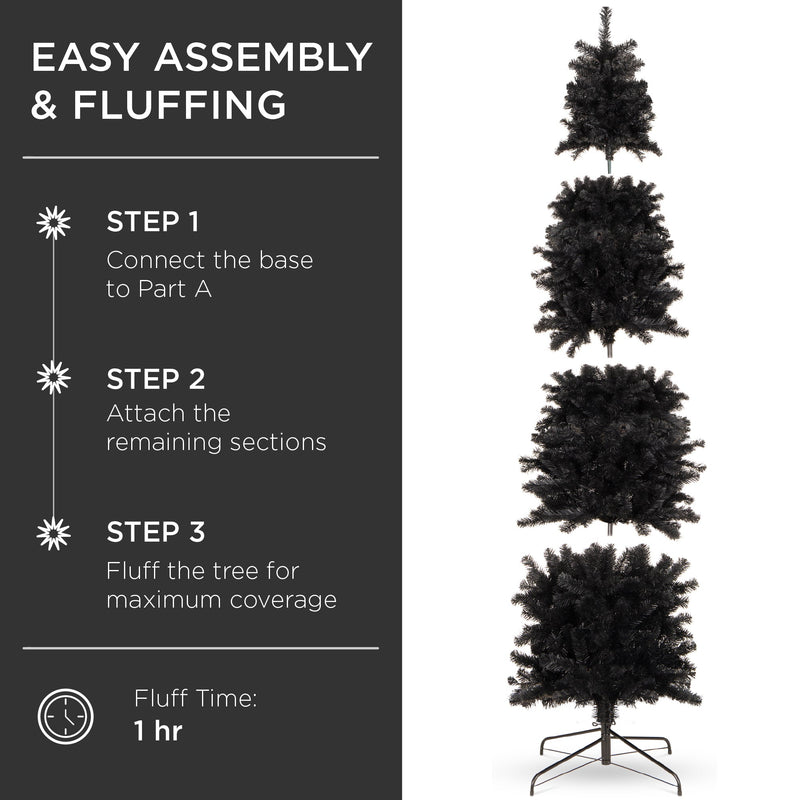 EASY ASSEMBLY & FLUFFING

STEP 1
Connect the base to Part A

STEP 2
Attach the remaining sections

STEP 3
Fluff the tree for maximum coverage

Fluff Time:
1 hr