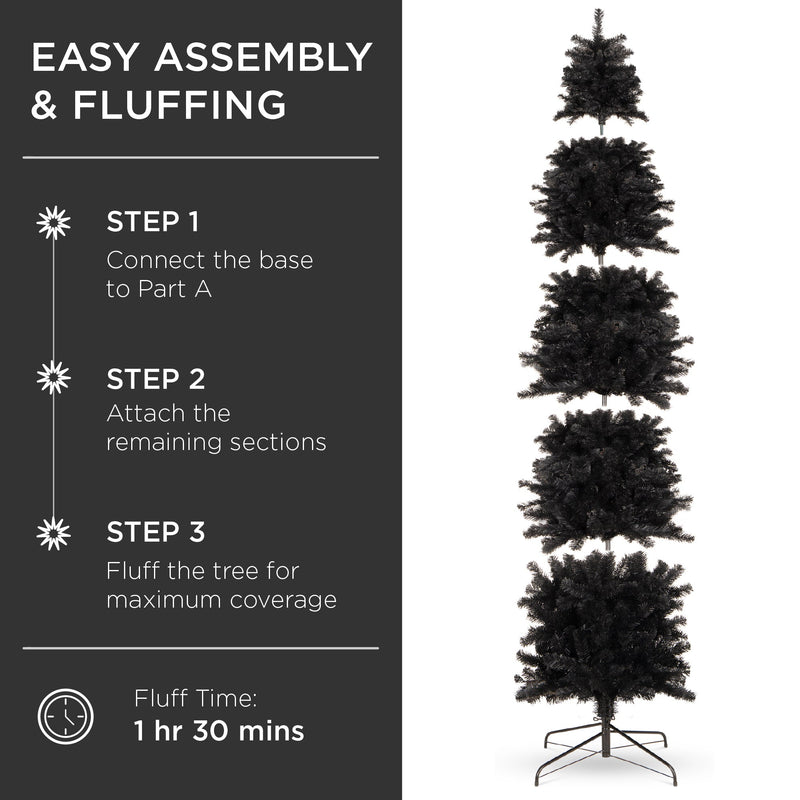 EASY ASSEMBLY & FLUFFING

STEP 1
Connect the base to Part A

STEP 2
Attach the remaining sections

STEP 3
Fluff the tree for maximum coverage

Fluff Time:
1 hr 30 mins