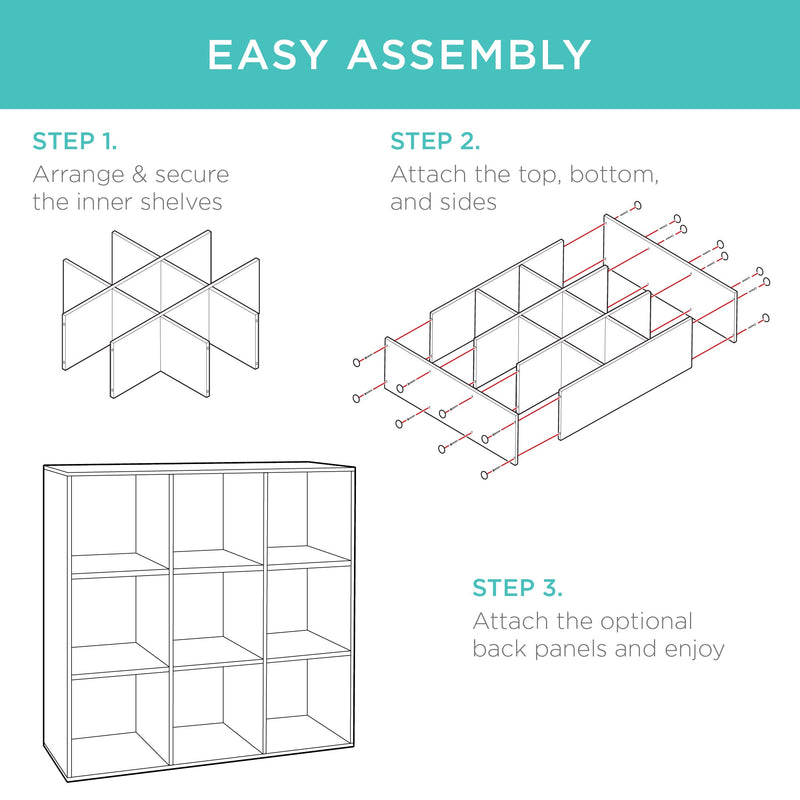 EASY ASSEMBLY

STEP 1.
Arrange & secure the inner shelves

STEP 2.
Attach the top, bottom, and sides

STEP 3.
Attach the optional back panels and enjoy