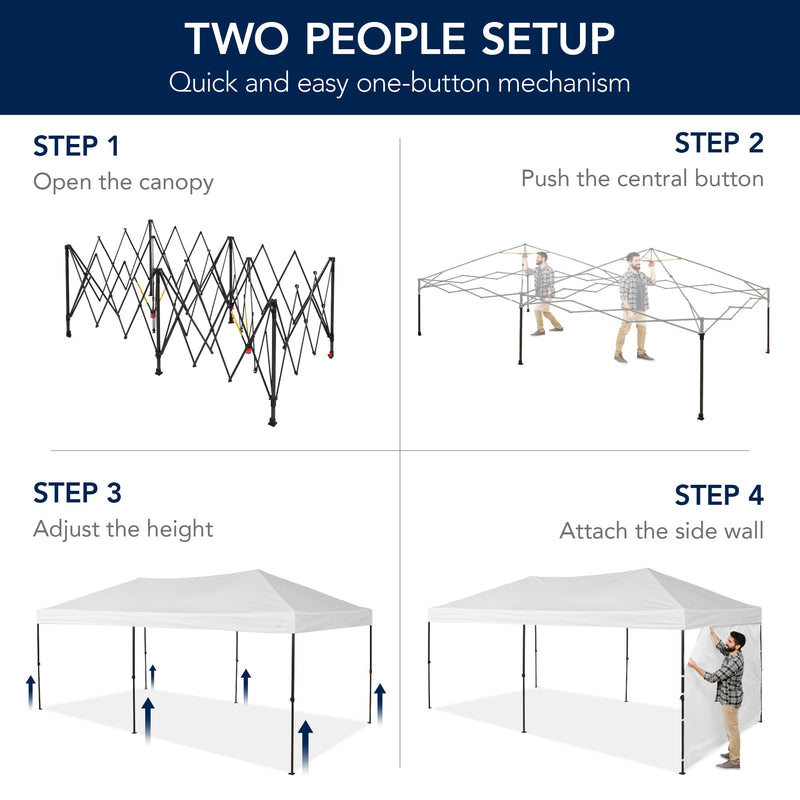 TWO PEOPLE SETUP
Quick and easy one-button mechanism

STEP 1
Open the canopy

STEP 2
Push the central button

STEP 3
Adjust the height

STEP 4
Attach the side wall